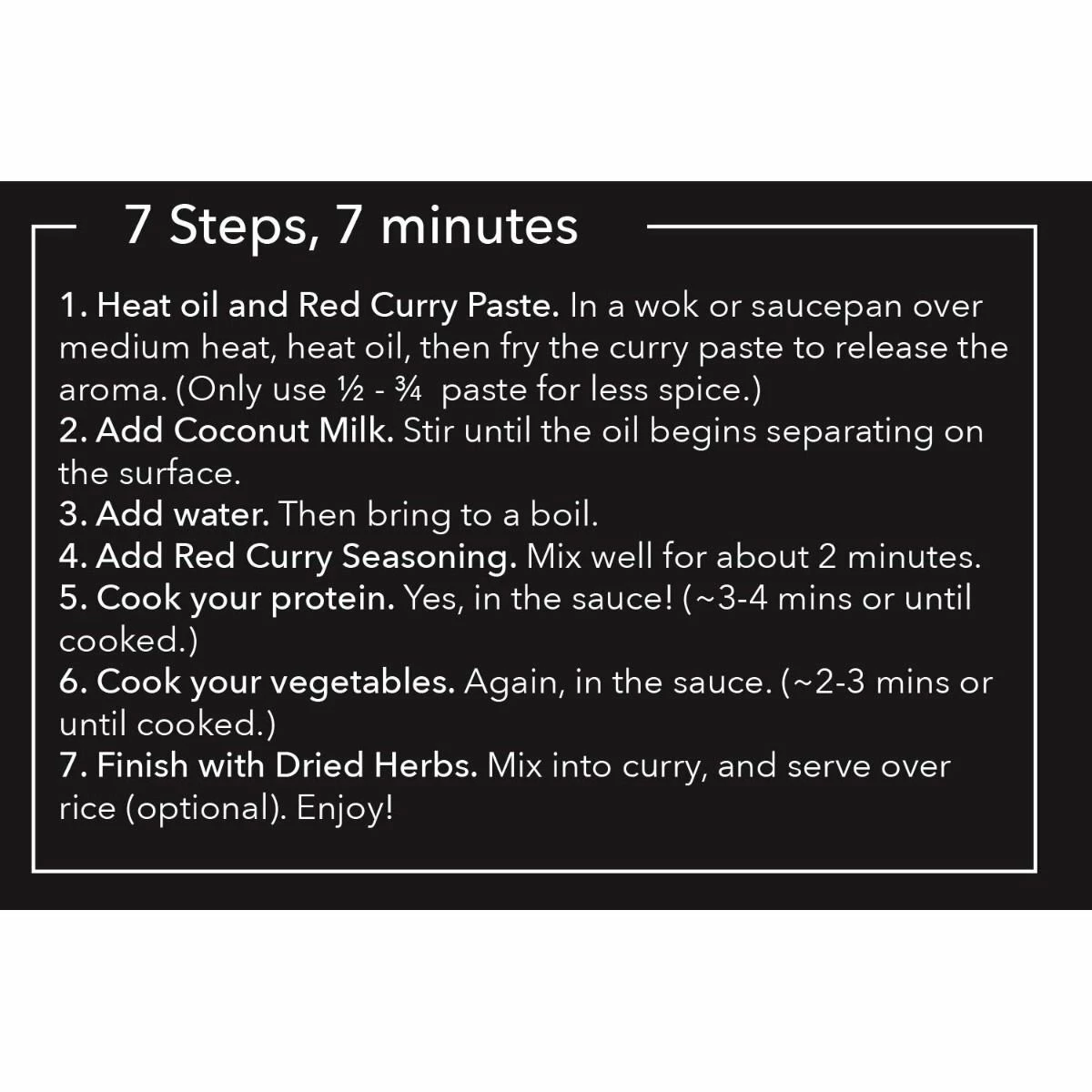 7 Steps, 7 minutes

1. Heat oil and Red Curry Paste. In a wok or saucepan over medium heat, heat oil, then fry the curry paste to release the aroma. (Only use ½ - ¾ paste for less spice.)
2. Add Coconut Milk. Stir until the oil begins separating on the surface.
3. Add water. Then bring to a boil.
4. Add Red Curry Seasoning. Mix well for about 2 minutes.
5. Cook your protein. Yes, in the sauce! (~3-4 mins or until cooked.)
6. Cook your vegetables. Again, in the sauce. (~2-3 mins or until cooked.)
7. Finish with Dried Herbs. Mix into curry, and serve over rice (optional). Enjoy!